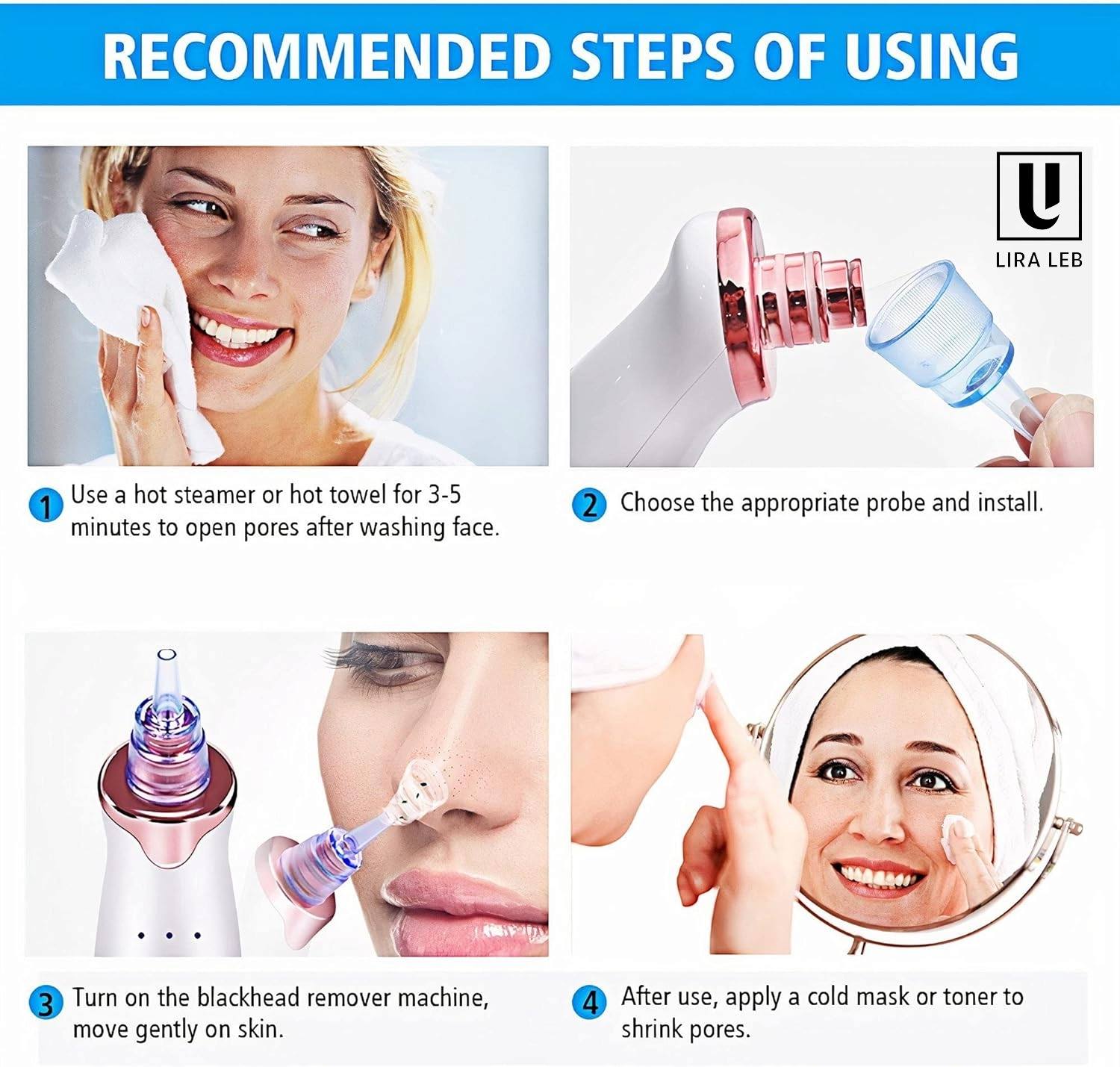 RECOMMENDED STEPS OF USING

LIRA LEB

1 Use a hot steamer or hot towel for 3-5 minutes to open pores after washing face.

2 Choose the appropriate probe and install.

3 Turn on the blackhead remover machine, move gently on skin.

4 After use, apply a cold mask or toner to shrink pores.