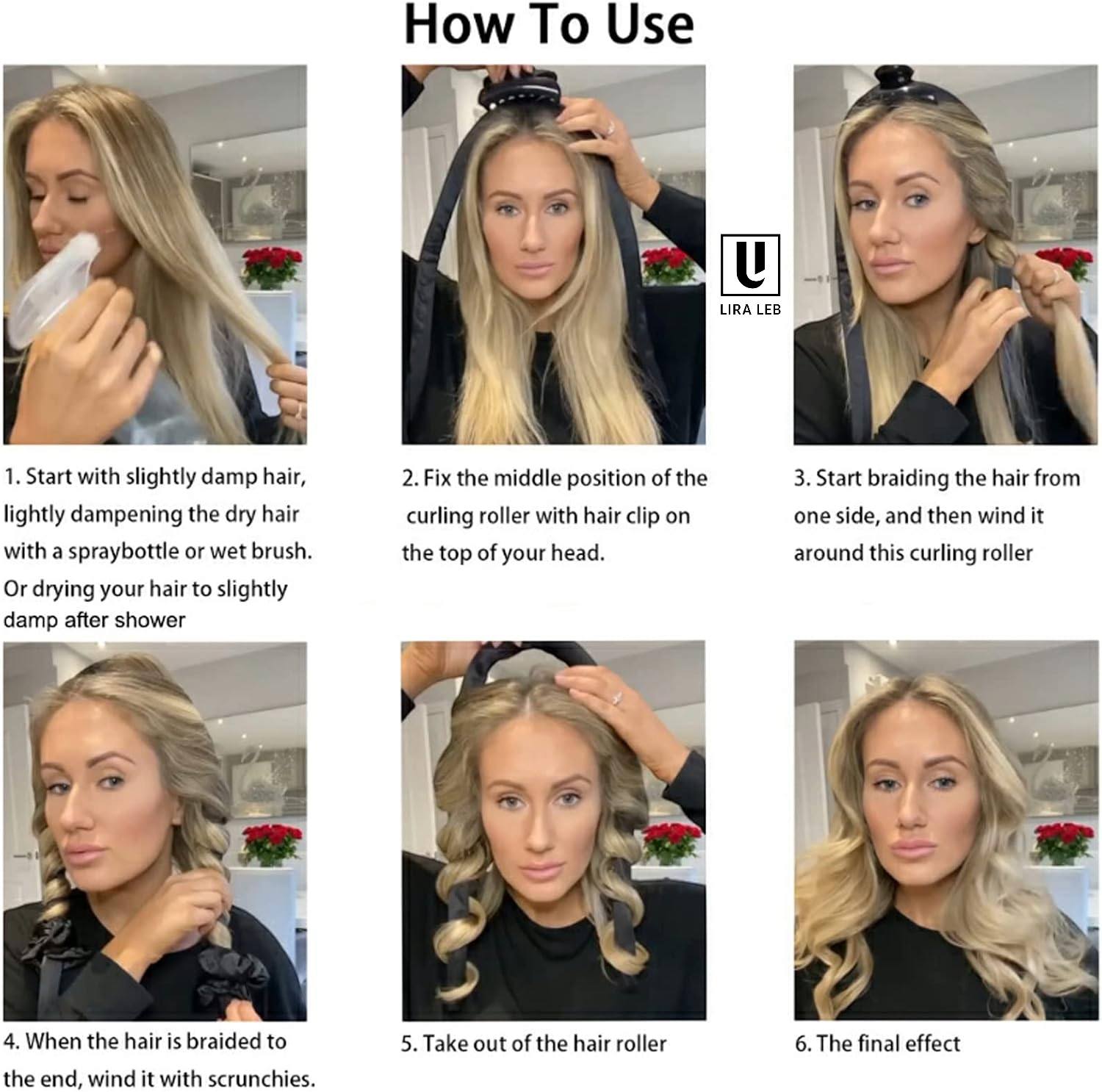 How To Use

1. Start with slightly damp hair, lightly dampening the dry hair with a spraybottle or wet brush. Or drying your hair to slightly damp after shower

2. Fix the middle position of the curling roller with hair clip on the top of your head.

LIRA LEB

3. Start braiding the hair from one side, and then wind it around this curling roller

4. When the hair is braided to the end, wind it with scrunchies.

5. Take out of the hair roller

6. The final effect