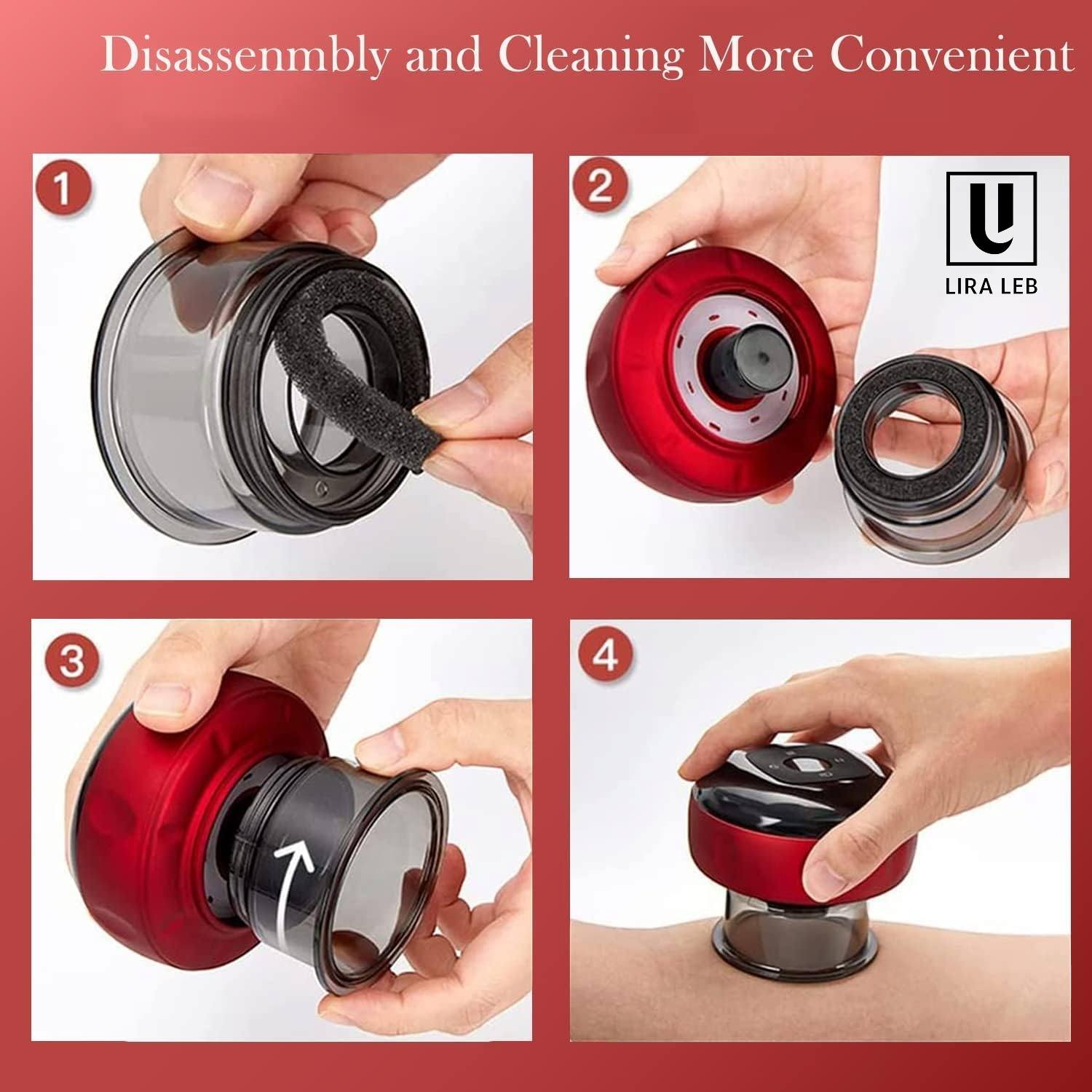 Disassenmbly and Cleaning More Convenient

1

2

LIRA LEB

3

4